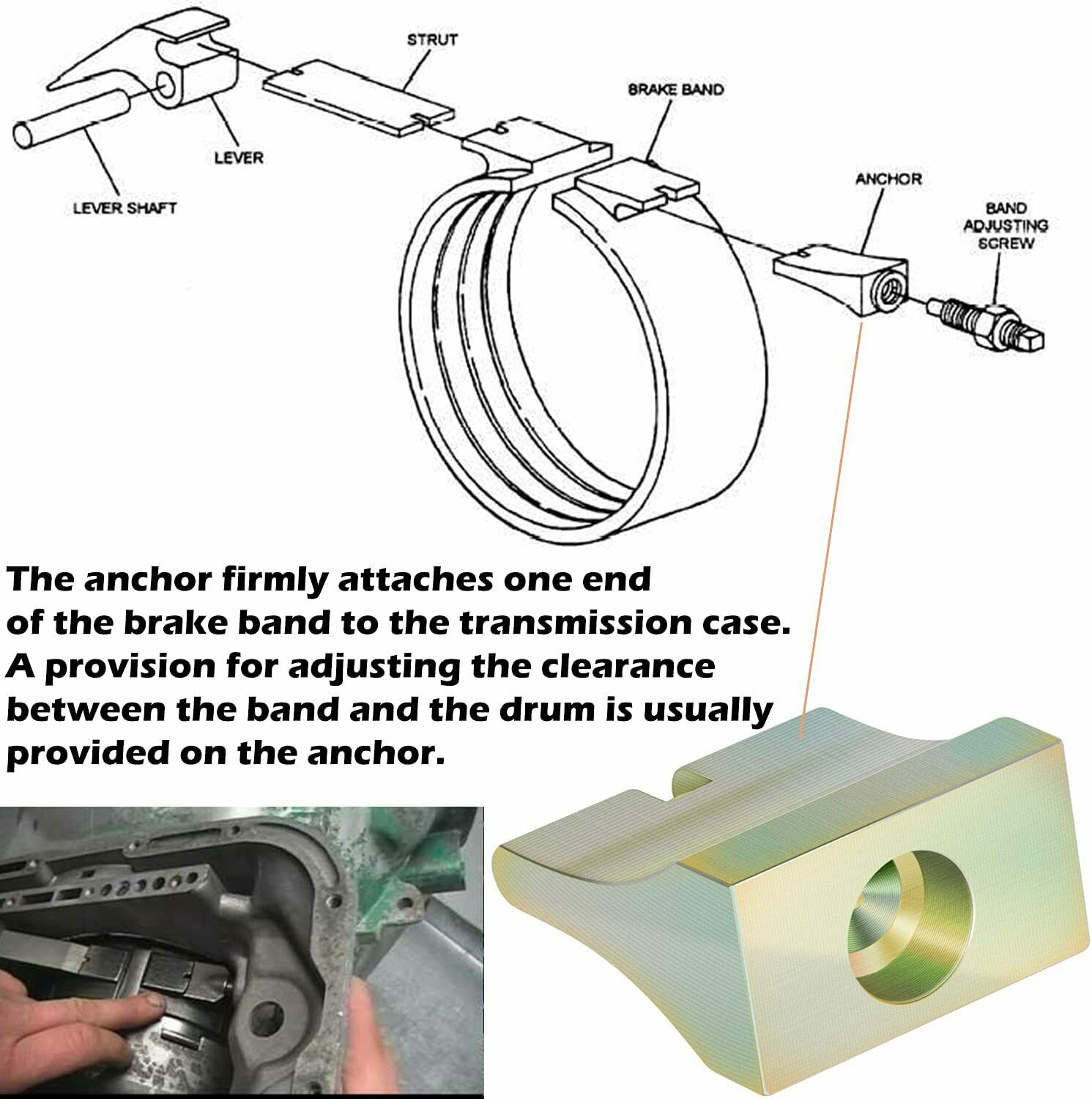 STRUT

BRAKE BAND

LEVER

LEVER SHAFT

ANCHOR

BAND ADJUSTING SCREW

The anchor firmly attaches one end of the brake band to the transmission case. A provision for adjusting the clearance between the band and the drum is usually provided on the anchor.