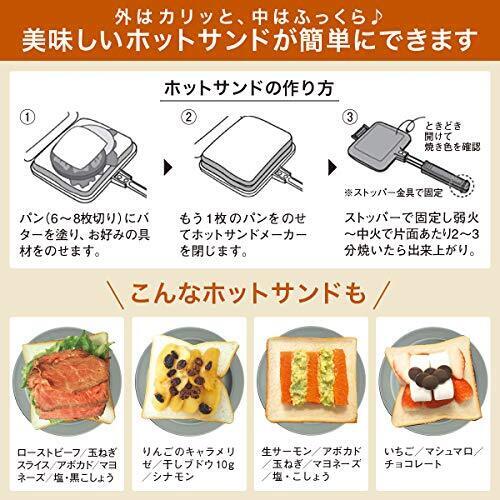 外はカリッと、中はふっくら♪
美味しいホットサンドが簡単にできます

ホットサンドの作り方

①
パン(6～8枚切り)にバターを塗り、お好みの具材をのせます。

②
もう1枚のパンをのせてホットサンドメーカーを閉じます。

③
ときどき開けて焼き色を確認
※ストッパー金具で固定
ストッパーで固定し弱火～中火で片面あたり2～3分焼いたら出来上がり。

＼こんなホットサンドも／

ローストビーフ／玉ねぎスライス／アボカド／マヨネーズ／塩・黒こしょう

りんごのキャラメリゼ／干しブドウ10g／シナモン

生サーモン／アボカド／玉ねぎ／マヨネーズ／塩・こしょう

いちご／マシュマロ／チョコレート