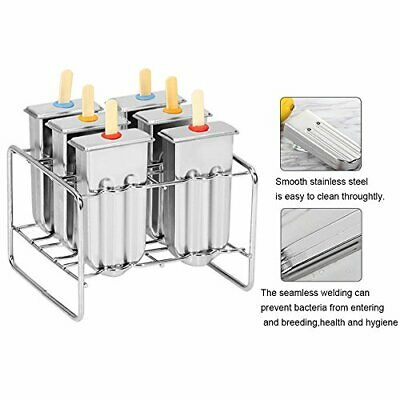 Smooth stainless steel is easy to clean throughtly.

The seamless welding can prevent bacteria from entering and breeding,health and hygiene