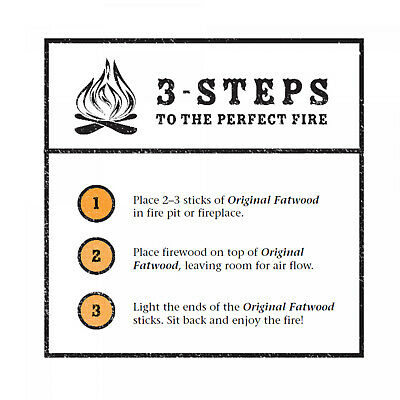 3-STEPS
TO THE PERFECT FIRE

1 Place 2–3 sticks of Original Fatwood in fire pit or fireplace.

2 Place firewood on top of Original Fatwood, leaving room for air flow.

3 Light the ends of the Original Fatwood sticks. Sit back and enjoy the fire!