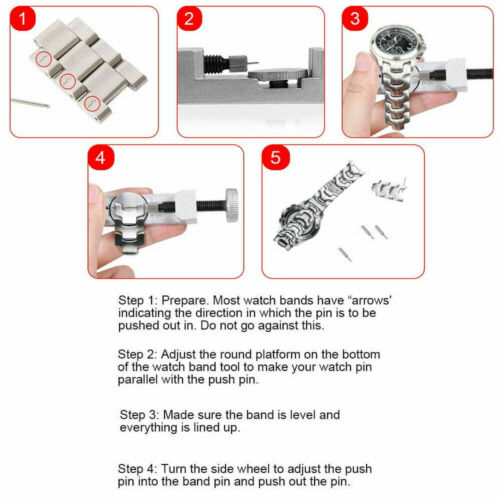 1

2

3

4

5

Step 1: Prepare. Most watch bands have “arrows' indicating the direction in which the pin is to be pushed out in. Do not go against this.

Step 2: Adjust the round platform on the bottom of the watch band tool to make your watch pin parallel with the push pin.

Step 3: Made sure the band is level and everything is lined up.

Step 4: Turn the side wheel to adjust the push pin into the band pin and push out the pin.