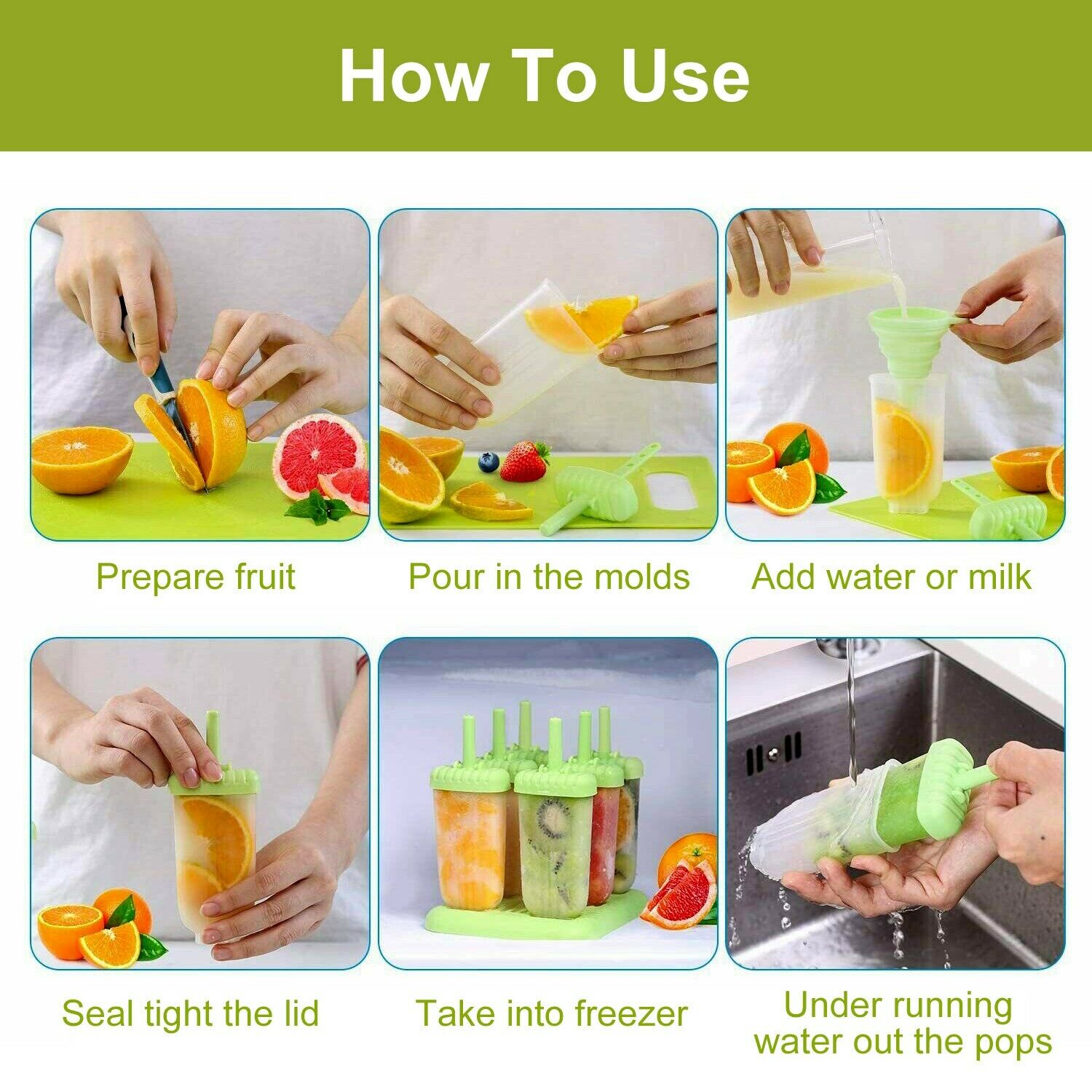 How To Use

Prepare fruit

Pour in the molds

Add water or milk

Seal tight the lid

Take into freezer

Under running water out the pops