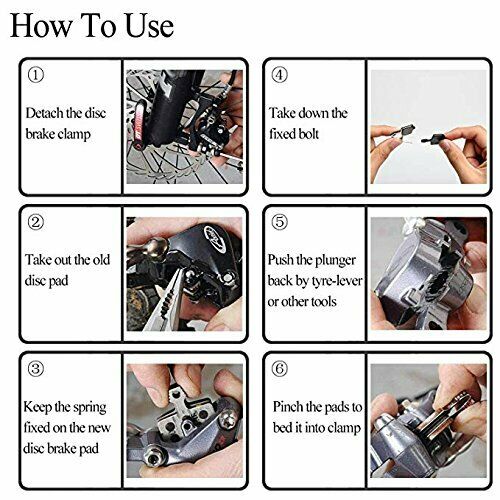 How To Use

①

Detach the disc brake clamp

②

Take out the old disc pad

③

Keep the spring fixed on the new disc brake pad

④

Take down the fixed bolt

⑤

Push the plunger back by tyre-lever or other tools

⑥

Pinch the pads to bed it into clamp