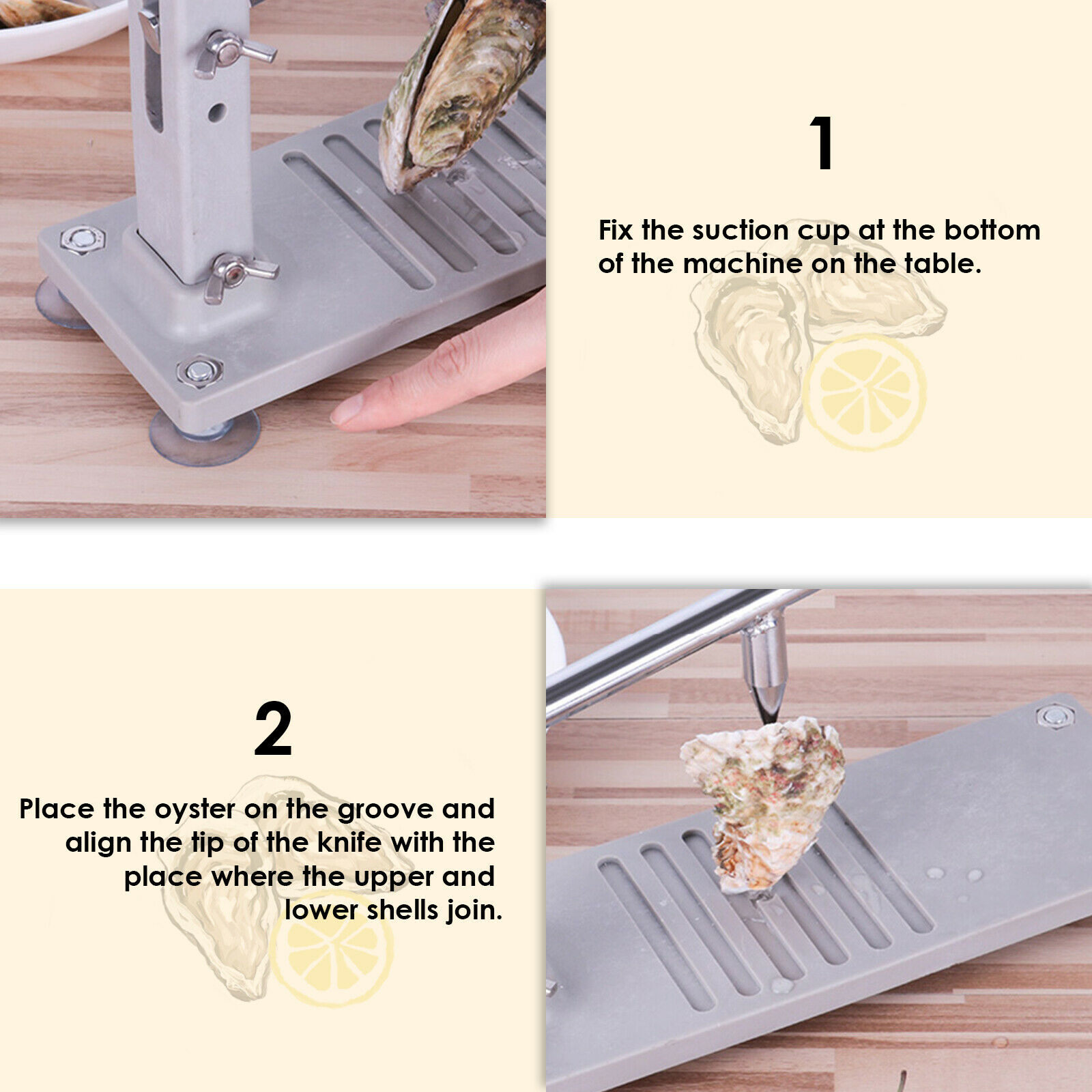 1

Fix the suction cup at the bottom of the machine on the table.

2

Place the oyster on the groove and align the tip of the knife with the place where the upper and lower shells join.