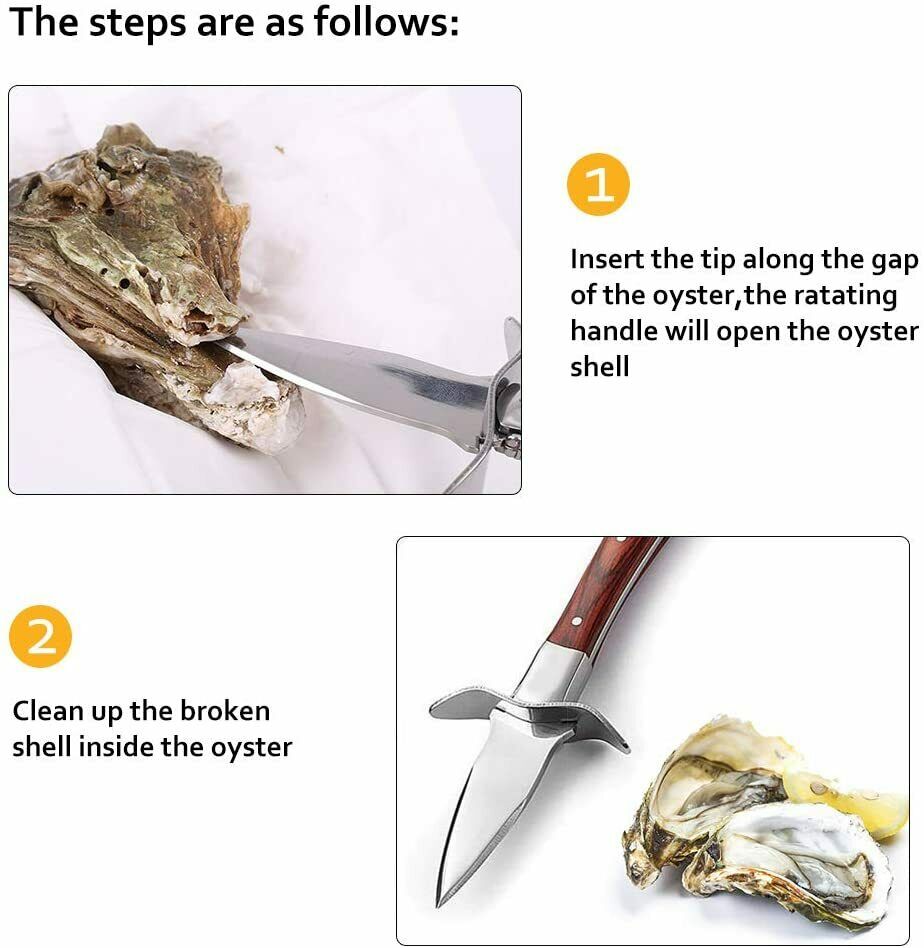 The steps are as follows:

1

Insert the tip along the gap of the oyster,the ratating handle will open the oyster shell

2

Clean up the broken shell inside the oyster