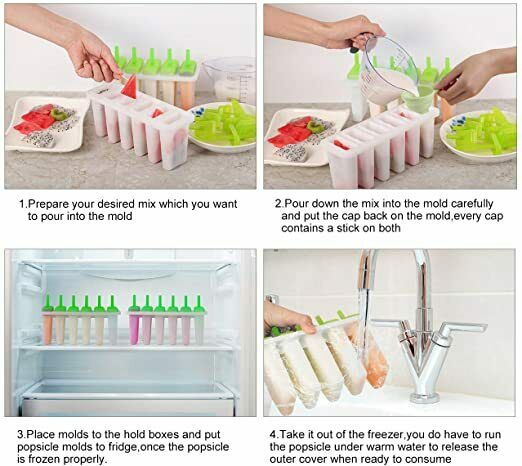 1.Prepare your desired mix which you want to pour into the mold

2.Pour down the mix into the mold carefully and put the cap back on the mold,every cap contains a stick on both

3.Place molds to the hold boxes and put popsicle molds to fridge,once the popsicle is frozen properly.

4.Take it out of the freezer,you do have to run the popsicle under warm water to release the outer cover when ready to consume