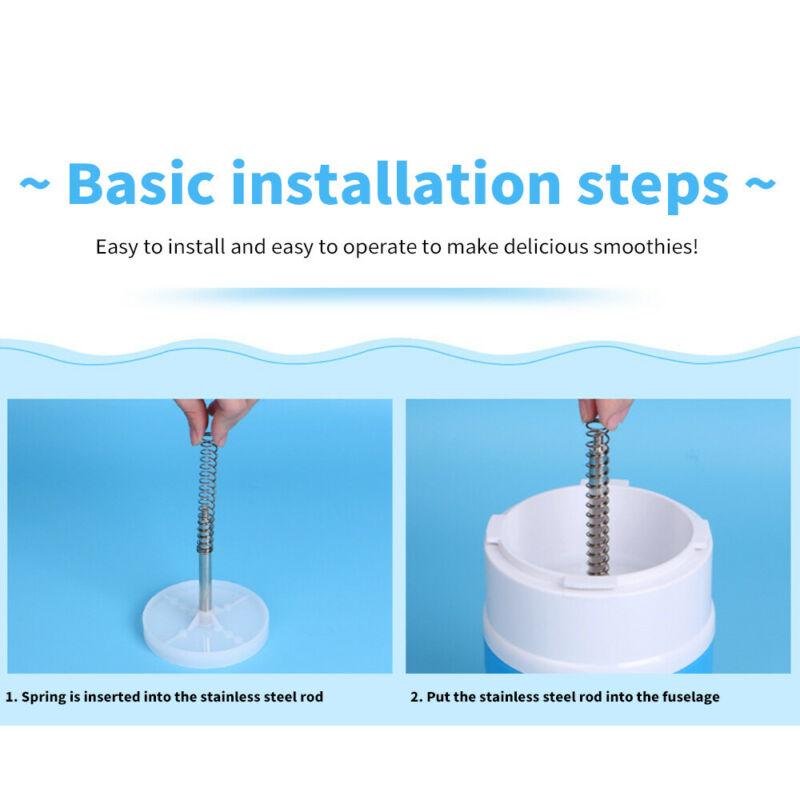 ~ Basic installation steps ~

Easy to install and easy to operate to make delicious smoothies!

1. Spring is inserted into the stainless steel rod

2. Put the stainless steel rod into the fuselage