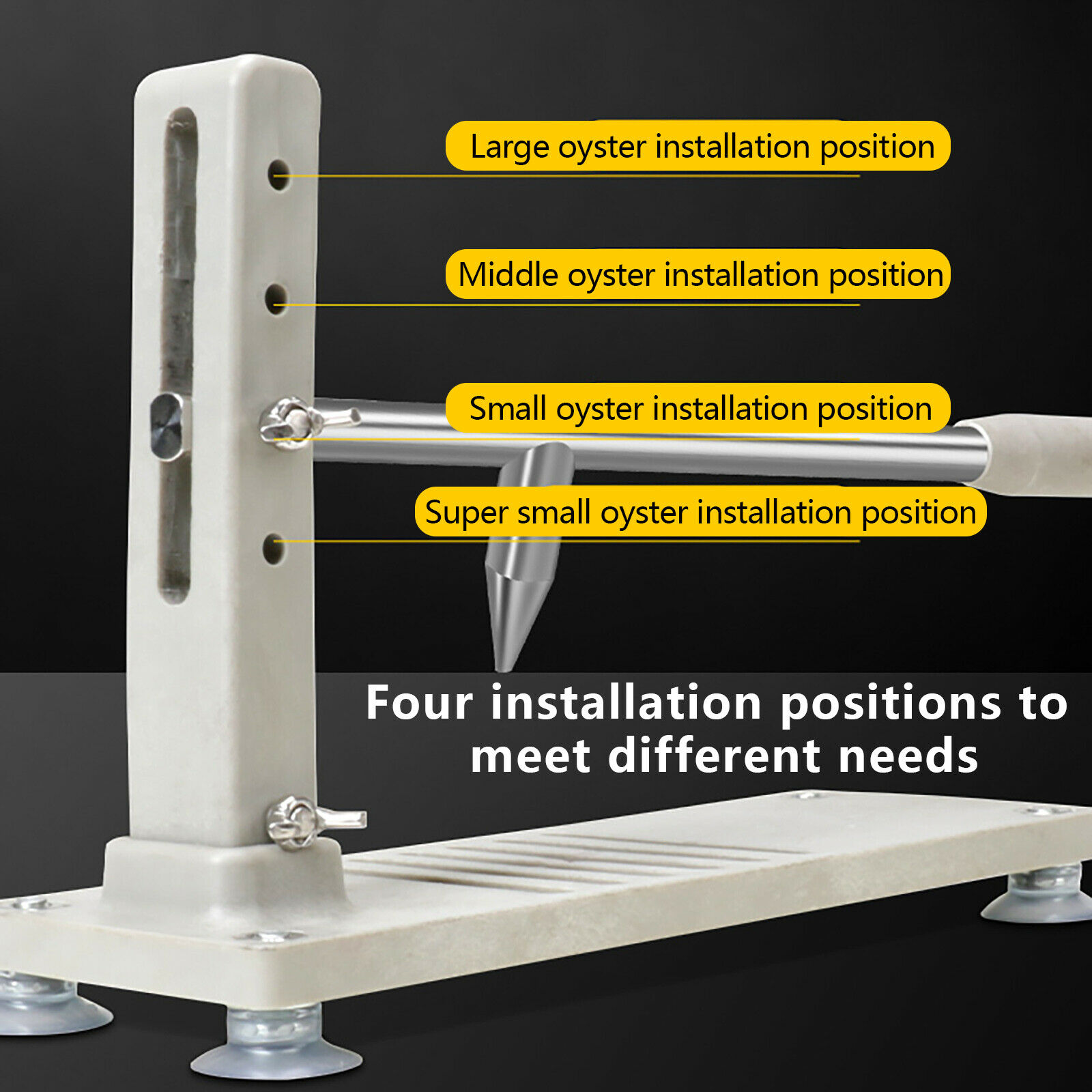 Large oyster installation position

Middle oyster installation position

Small oyster installation position

Super small oyster installation position

Four installation positions to meet different needs