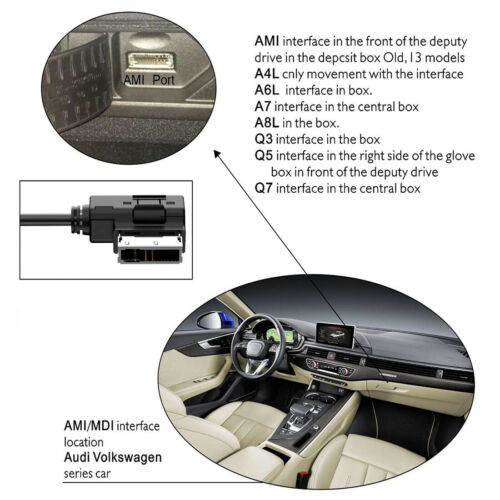 AMI Port

AMI interface in the front of the deputy drive in the depcsit box Old, 13 models
A4L cnly movement with the interface
A6L interface in box.
A7 interface in the central box
A8L in the box.
Q3 interface in the box
Q5 interface in the right side of the glove box in front of the deputy drive
Q7 interface in the central box

AMI/MDI interface location
Audi Volkswagen series car