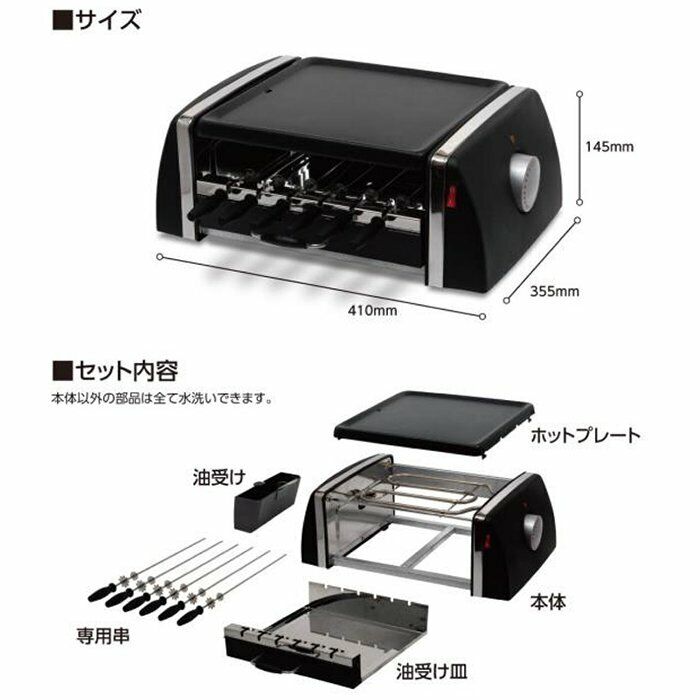 ■サイズ

145mm

355mm

410mm

■セット内容

本体以外の部品は全て水洗いできます。

ホットプレート

油受け

本体

専用串

油受け皿