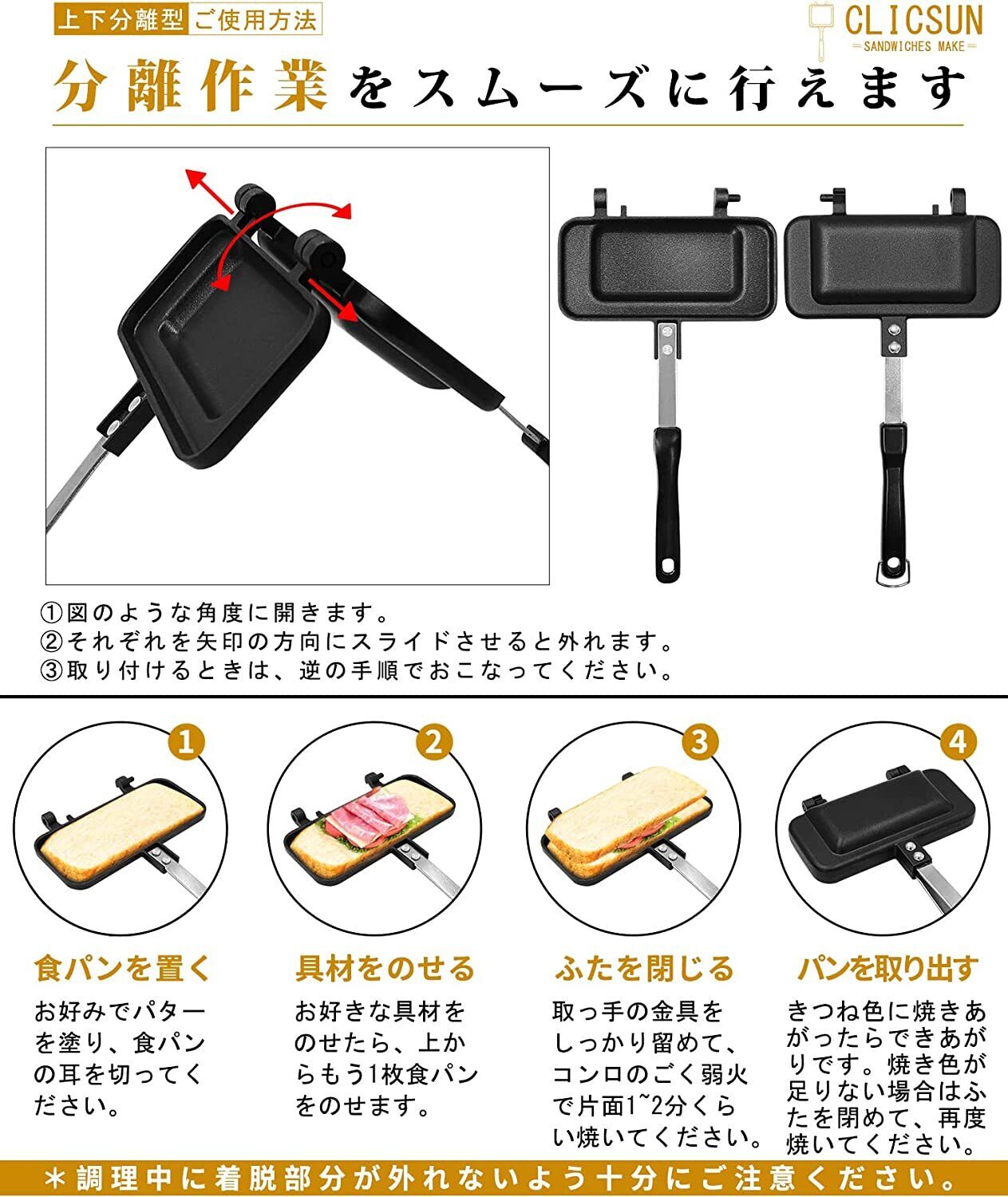 上下分離型 ご使用方法

CLICSUN
SANDWICHES MAKE

分離作業をスムーズに行えます

①図のような角度に開きます。
②それぞれを矢印の方向にスライドさせると外れます。
③取り付けるときは、逆の手順でおこなってください。

1

食パンを置く

お好みでパターを塗り、食パンの耳を切ってください。

2

具材をのせる

お好きな具材をのせたら、上からもう1枚食パンをのせます。

3

ふたを閉じる

取っ手の金具をしっかり留めて、コンロのごく弱火で片面1~2分くらい焼いてください。

4

パンを取り出す

きつね色に焼きあがったらできあがりです。焼き色が足りない場合はふたを閉めて、再度焼いてください。

＊調理中に着脱部分が外れないよう十分にご注意ください。