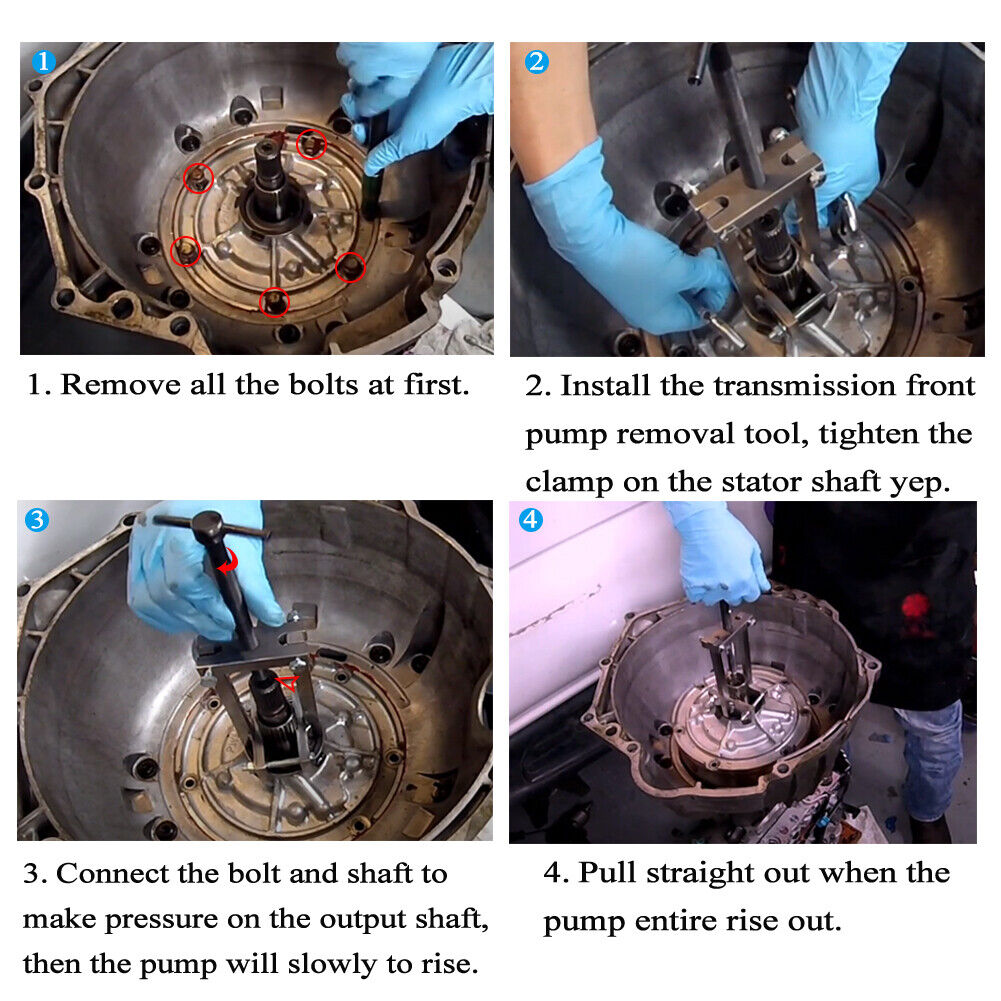 1

1. Remove all the bolts at first.

2

2. Install the transmission front pump removal tool, tighten the clamp on the stator shaft yep.

3

3. Connect the bolt and shaft to make pressure on the output shaft, then the pump will slowly to rise.

4

4. Pull straight out when the pump entire rise out.