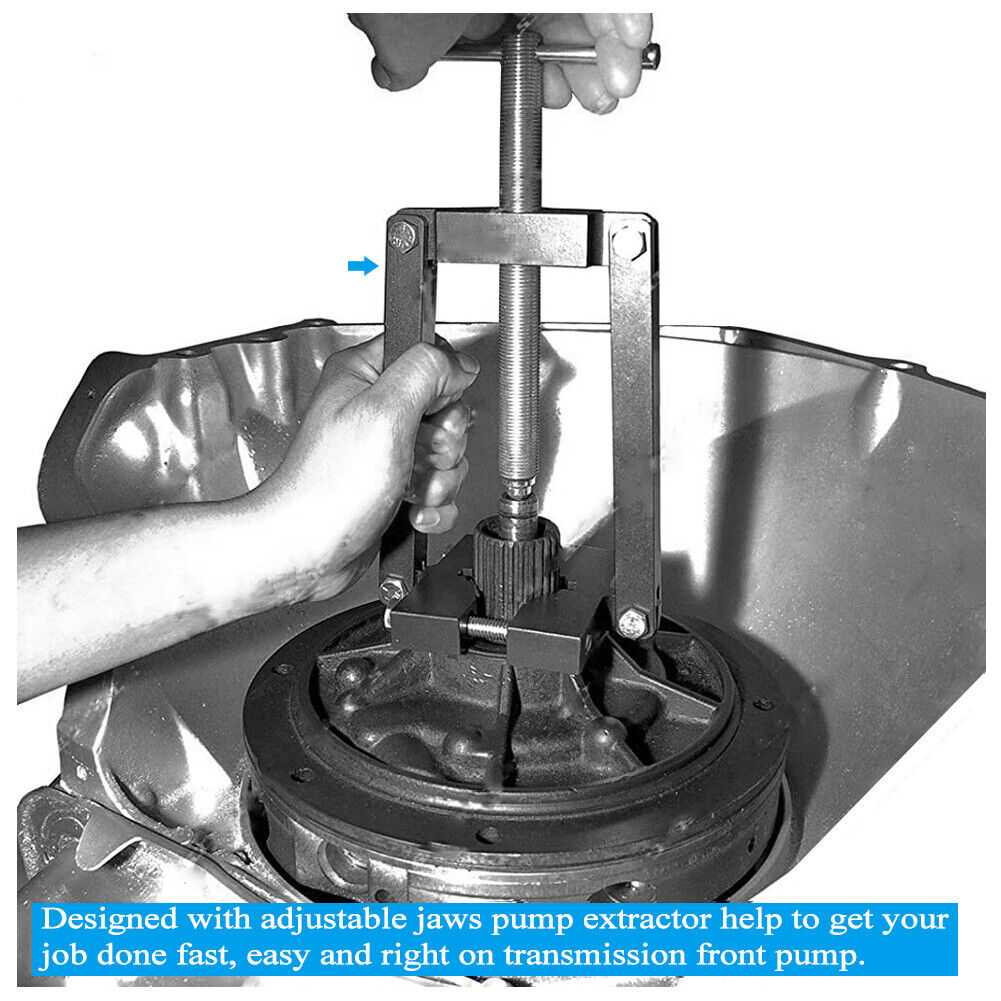 Designed with adjustable jaws pump extractor help to get your job done fast, easy and right on transmission front pump.