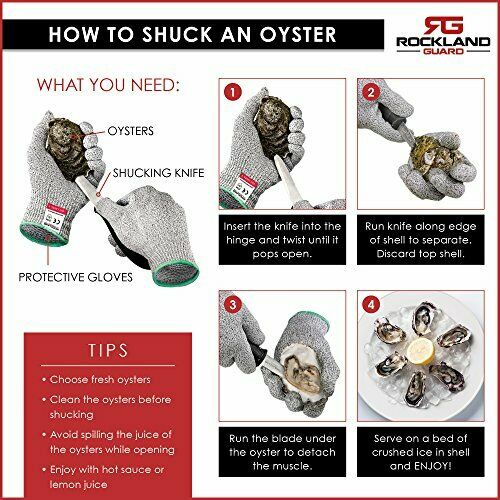 HOW TO SHUCK AN OYSTER

RG ROCKLAND GUARD

WHAT YOU NEED:

OYSTERS

SHUCKING KNIFE

PROTECTIVE GLOVES

1

Insert the knife into the hinge and twist until it pops open.

2

Run knife along edge of shell to separate. Discard top shell.

3

Run the blade under the oyster to detach the muscle.

4

Serve on a bed of crushed ice in shell and ENJOY!

TIPS

• Choose fresh oysters

• Clean the oysters before shucking

• Avoid spilling the juice of the oysters while opening

• Enjoy with hot sauce or lemon juice