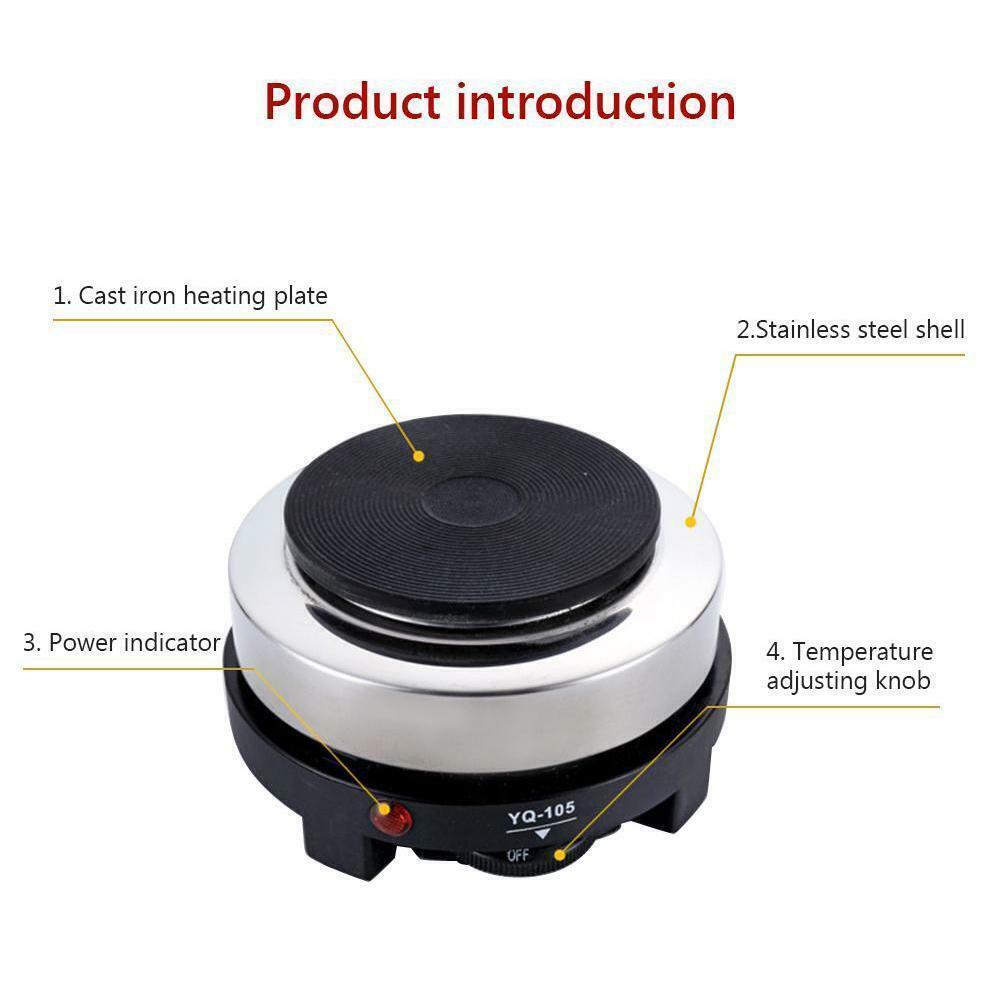 Product introduction

1. Cast iron heating plate

2.Stainless steel shell

3. Power indicator

4. Temperature adjusting knob

YQ-105

OFF