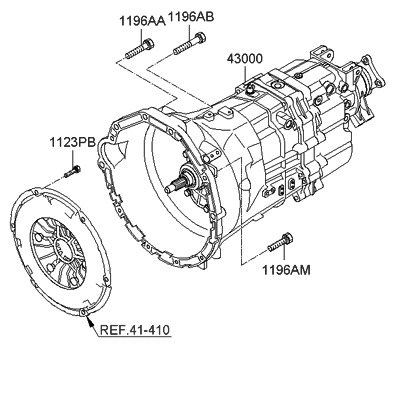 1196AA
1196AB
43000
1123PB
1196AM
REF.41-410